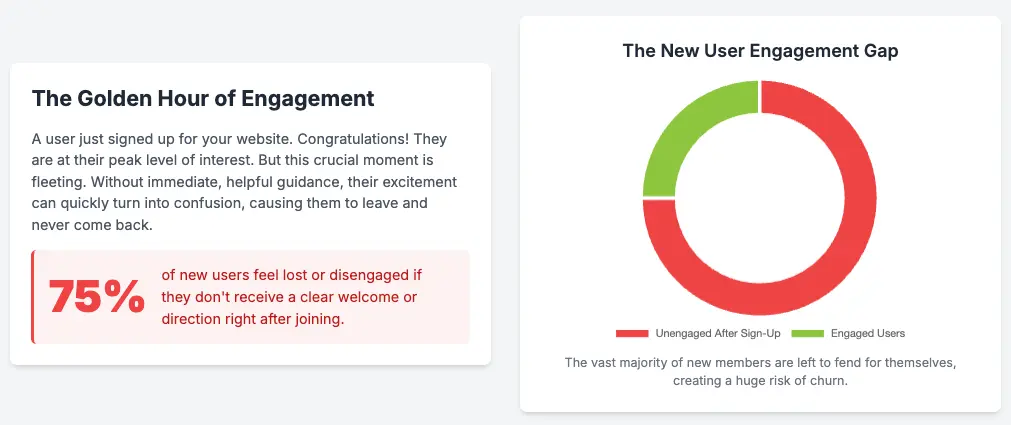 The Golden Hour of Engagement

A user just signed up for your website. Congratulations! They are at their peak level of interest. But this crucial moment is fleeting. Without immediate, helpful guidance, their excitement can quickly turn into confusion, causing them to leave and never come back.

75%

of new users feel lost or disengaged if they don't receive a clear welcome or direction right after joining.

The New User Engagement Gap

Unengaged After Sign-Up

Engaged Users

The vast majority of new members are left to fend for themselves, creating a huge risk of churn.